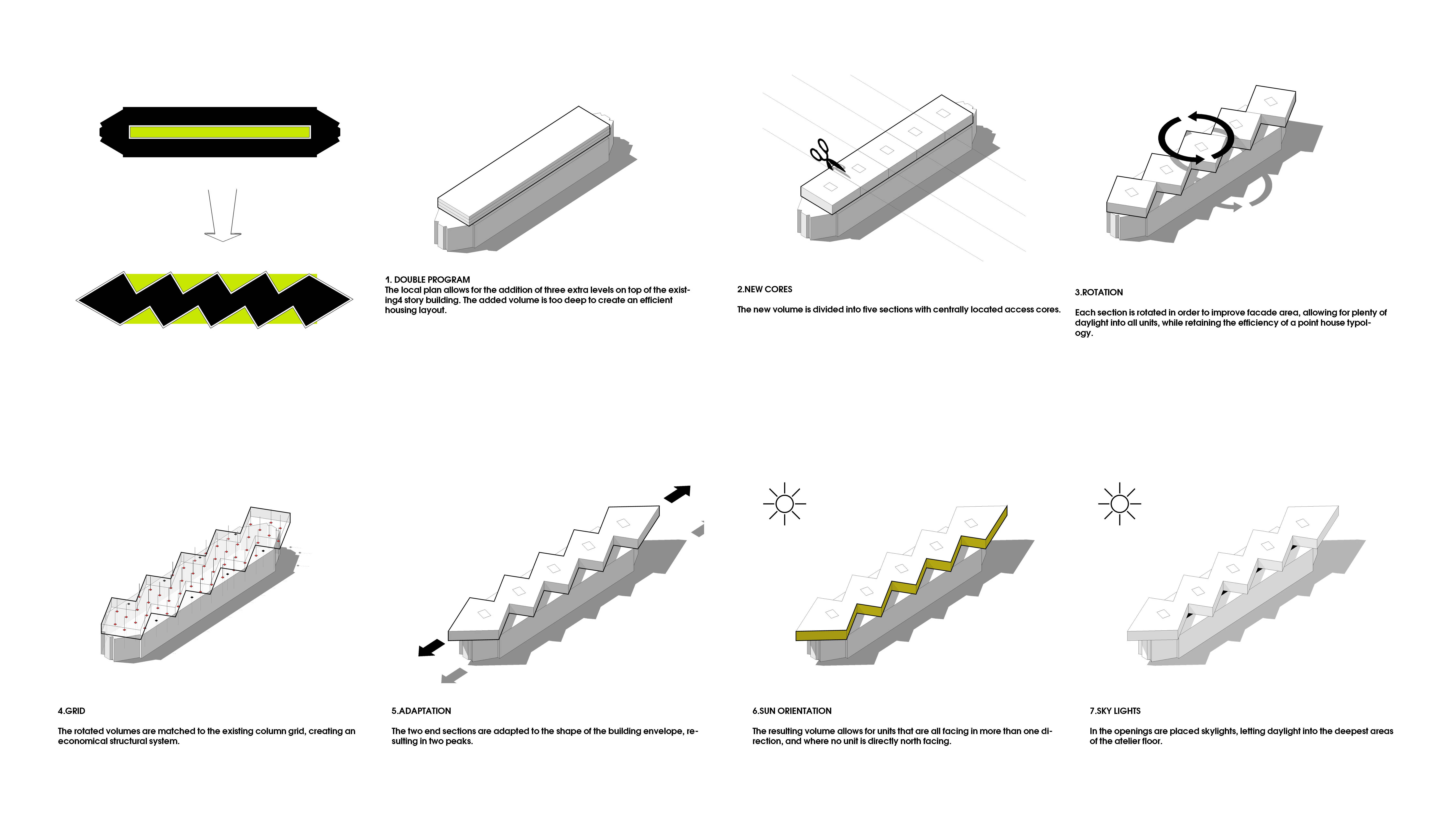 1. DOUBLE PROGRAM
The local plan allows for the addition of three extra levels on top of the existing4 story building. The added volume is too deep to create an efficient housing layout.

2.NEW CORES

The new volume is divided into five sections with centrally located access cores.

3.ROTATION

Each section is rotated in order to improve facade area, allowing for plenty of daylight into all units, while retaining the efficiency of a point house typology.

4.GRID

The rotated volumes are matched to the existing column grid, creating an economical structural system.

5.ADAPTATION

The two end sections are adapted to the shape of the building envelope, resulting in two peaks.

6.SUN ORIENTATION

The resulting volume allows for units that are all facing in more than one direction, and where no unit is directly north facing.

7.SKY LIGHTS

In the openings are placed skylights, letting daylight into the deepest areas of the atelier floor.