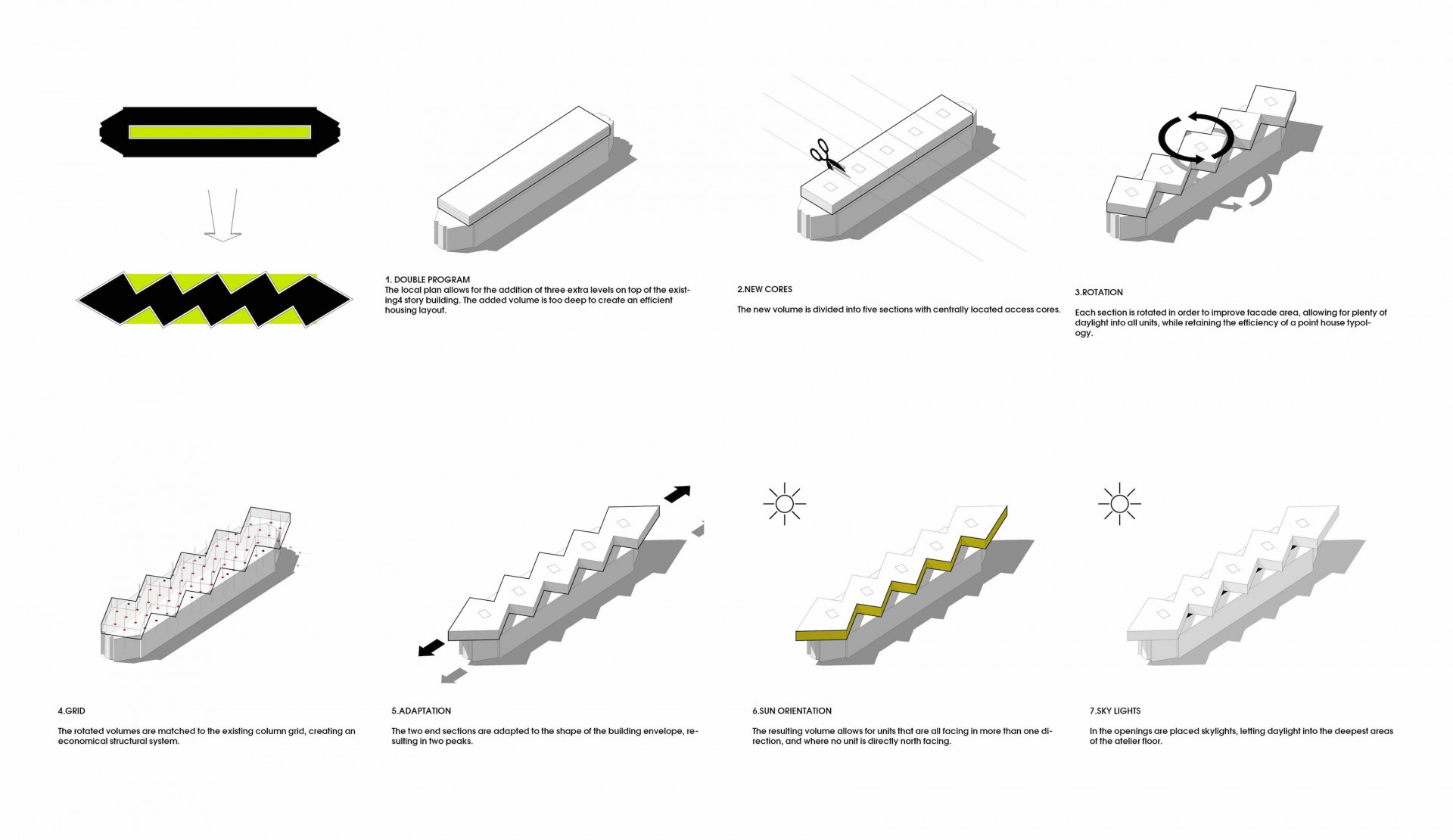 1. DOUBLE PROGRAM
The local plan allows for the addition of three extra levels on top of the existing4 story building. The added volume is too deep to create an efficient housing layout.

2.NEW CORES

The new volume is divided into five sections with centrally located access cores.

3.ROTATION

Each section is rotated in order to improve facade area, allowing for plenty of daylight into all units, while retaining the efficiency of a point house typology.

4.GRID

The rotated volumes are matched to the existing column grid, creating an economical structural system.

5.ADAPTATION

The two end sections are adapted to the shape of the building envelope, resulting in two peaks.

6.SUN ORIENTATION

The resulting volume allows for units that are all facing in more than one direction, and where no unit is directly north facing.

7.SKY LIGHTS

In the openings are placed skylights, letting daylight into the deepest areas of the atelier floor.